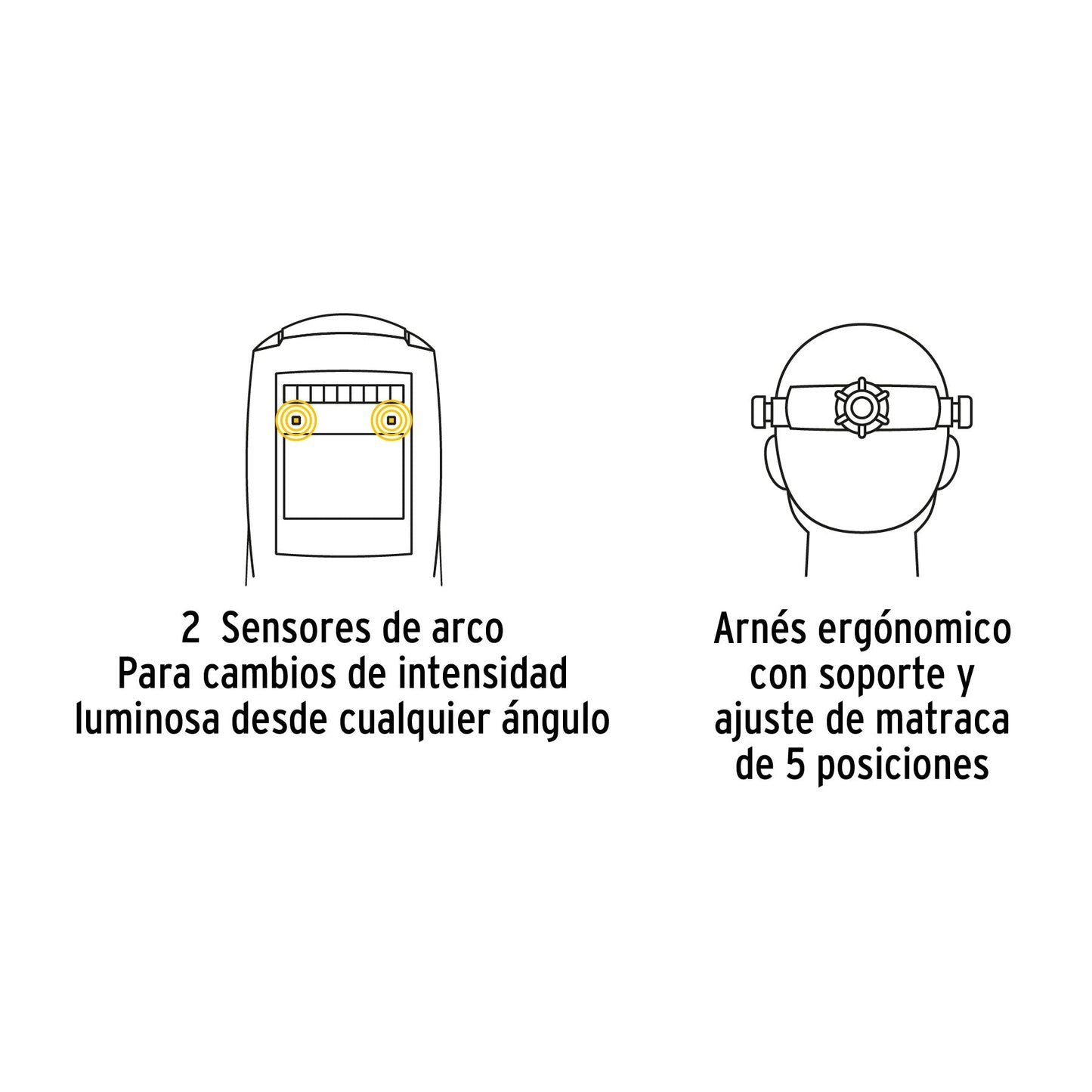 2 Sensores de arco
Para cambios de intensidad luminosa desde cualquier ángulo

Arnés ergónomico con soporte y ajuste de matraca de 5 posiciones