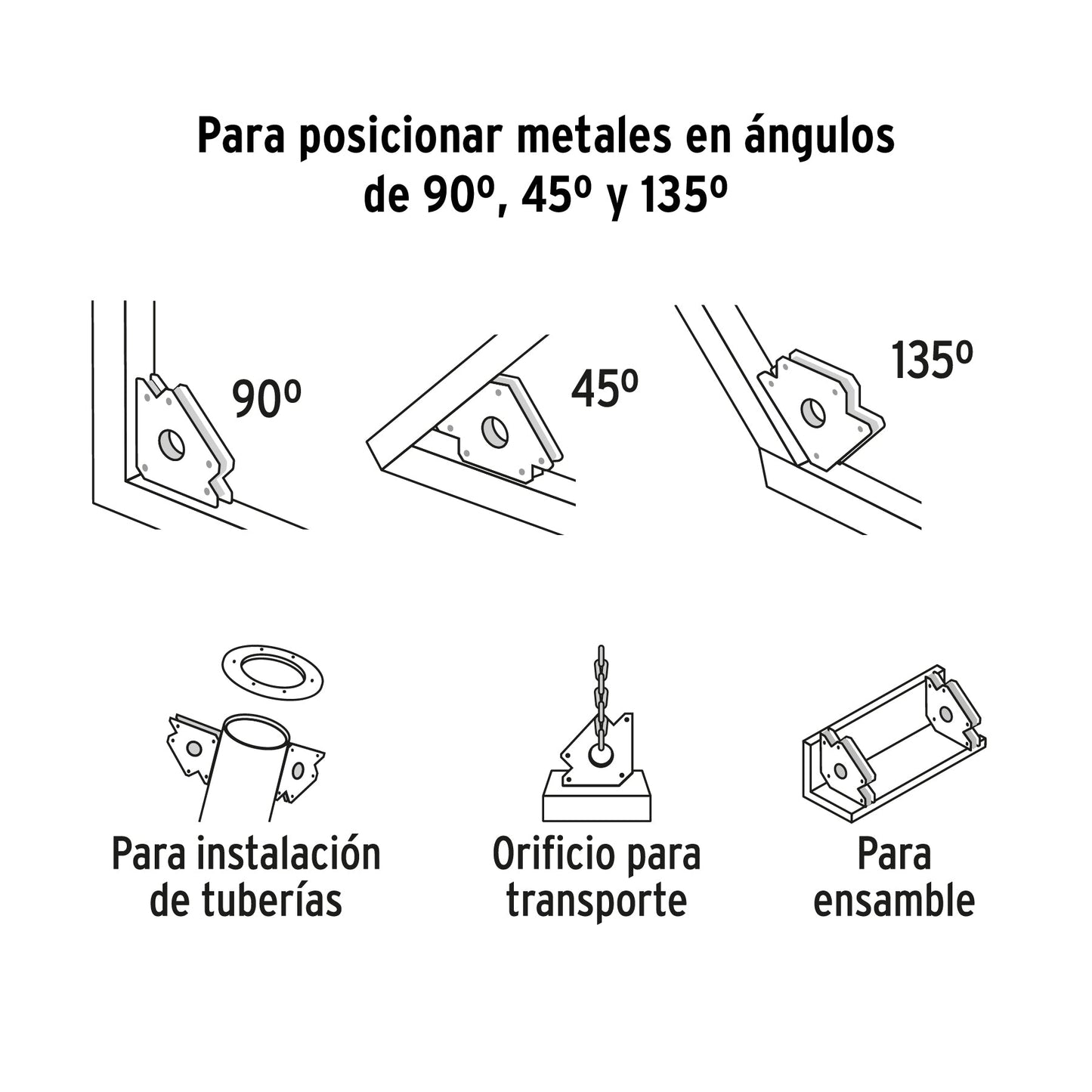 Para posicionar metales en ángulos de 90º, 45º y 135º

90º

45º

135º

Para instalación de tuberías

Orificio para transporte

Para ensamble