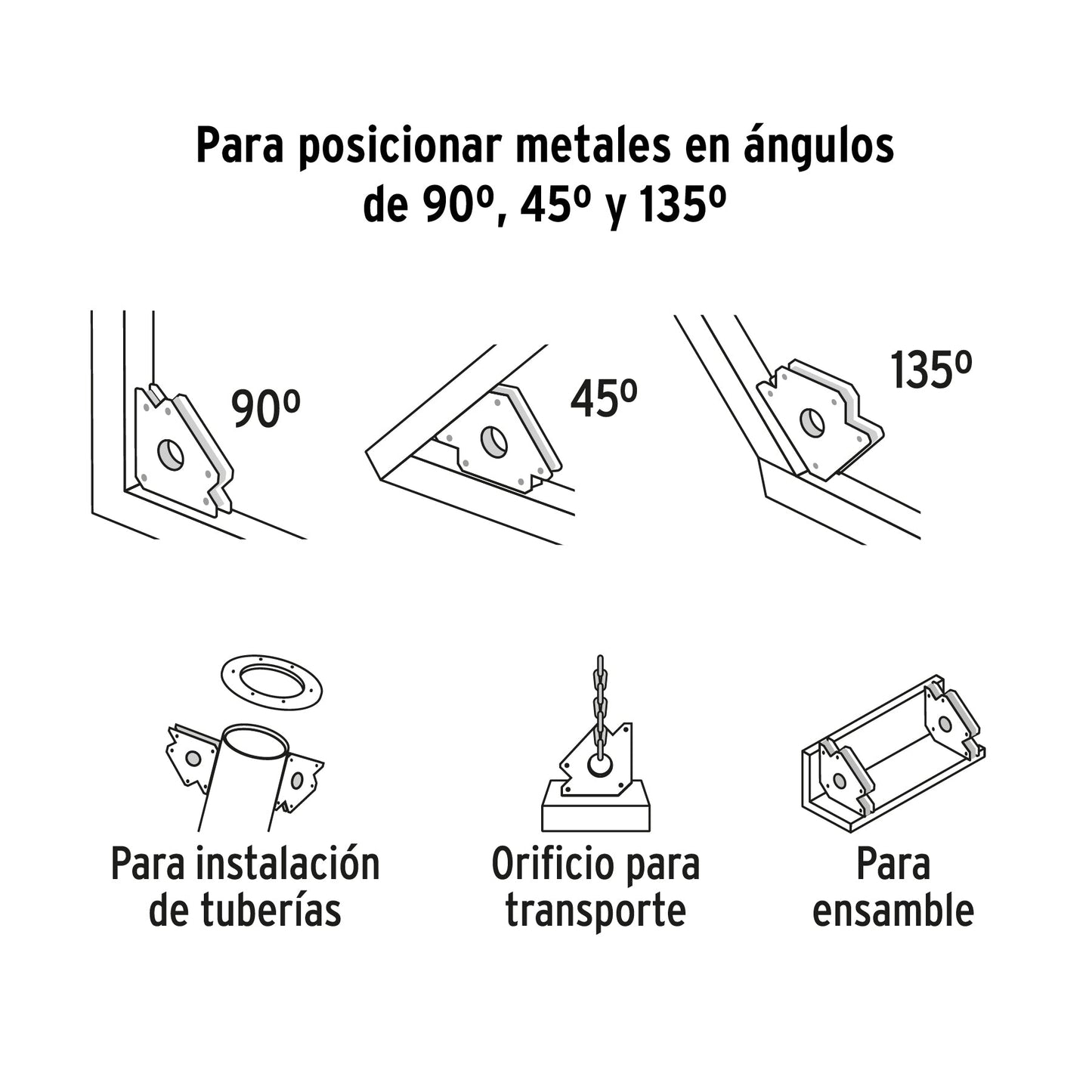 Para posicionar metales en ángulos de 90º, 45º y 135º

90º

45º

135º

Para instalación de tuberías

Orificio para transporte

Para ensamble