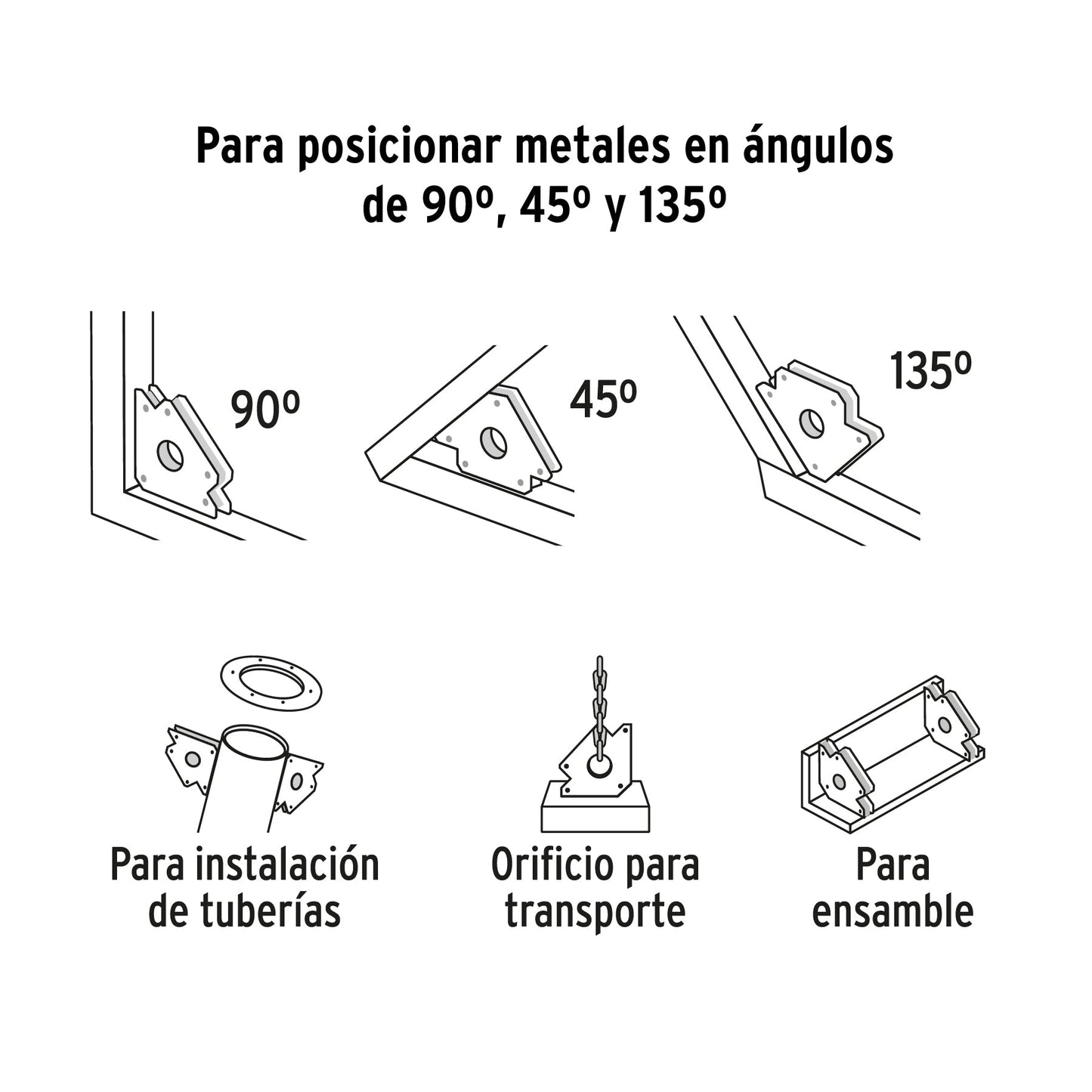 Para posicionar metales en ángulos de 90º, 45º y 135º

90º

45º

135º

Para instalación de tuberías

Orificio para transporte

Para ensamble