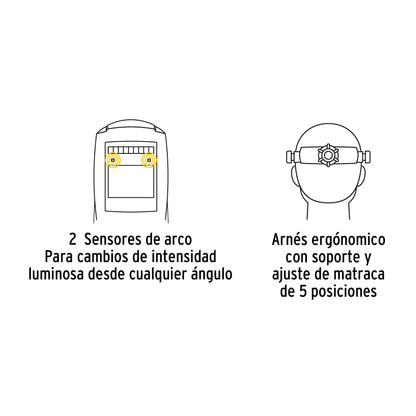 2 Sensores de arco
Para cambios de intensidad
luminosa desde cualquier ángulo

Arnés ergónomico
con soporte y
ajuste de matraca
de 5 posiciones