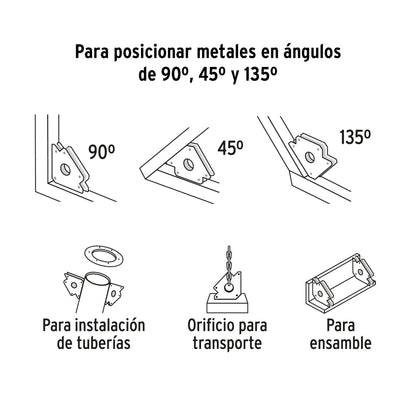 Para posicionar metales en ángulos de 90º, 45º y 135º

90º

45º

135º

Para instalación de tuberías

Orificio para transporte

Para ensamble