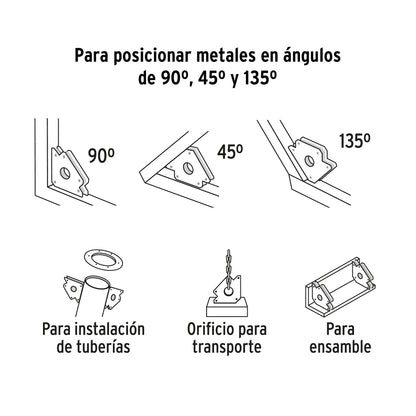 Para posicionar metales en ángulos de 90º, 45º y 135º

90º

45º

135º

Para instalación de tuberías

Orificio para transporte

Para ensamble