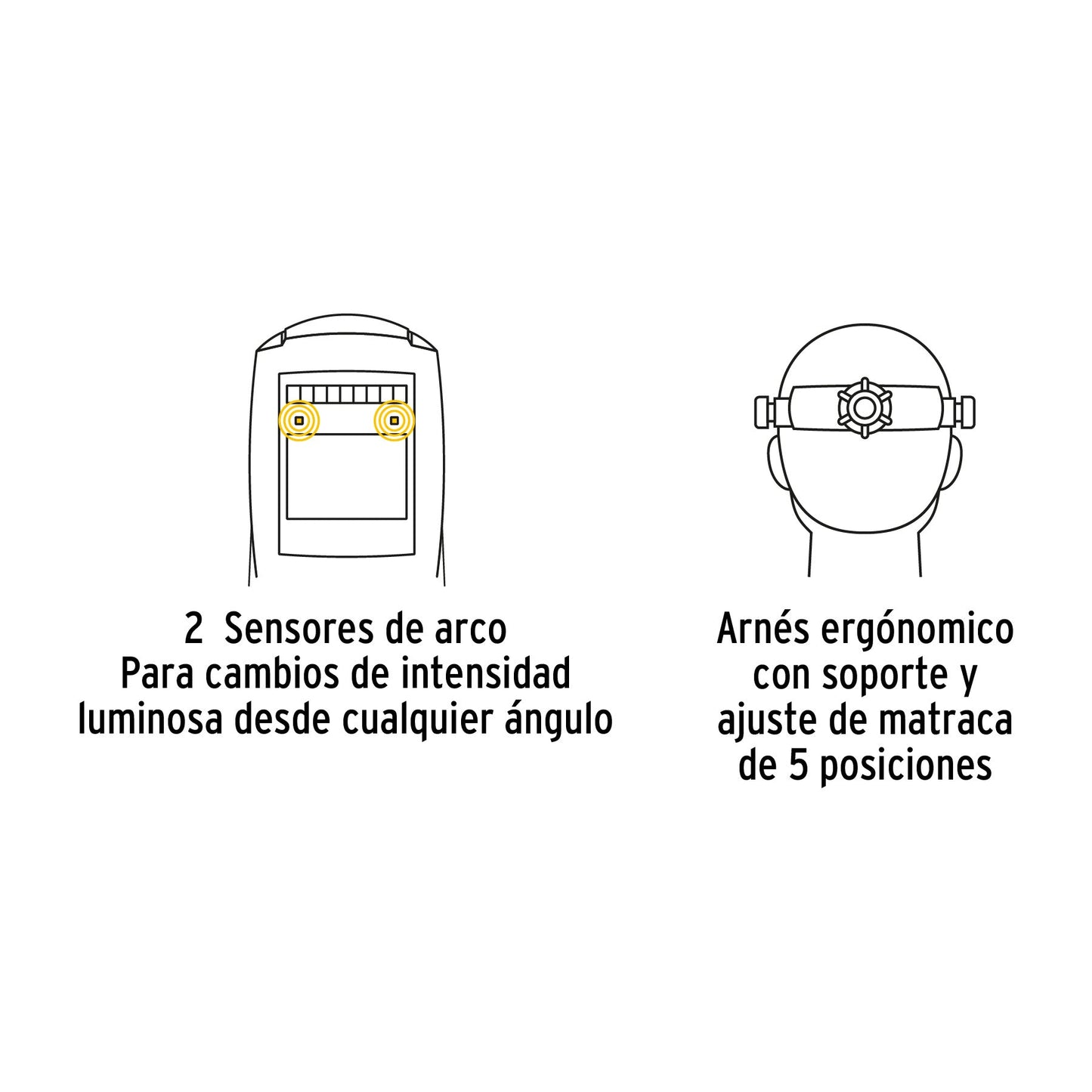 2 Sensores de arco
Para cambios de intensidad luminosa desde cualquier ángulo

Arnés ergónomico con soporte y ajuste de matraca de 5 posiciones